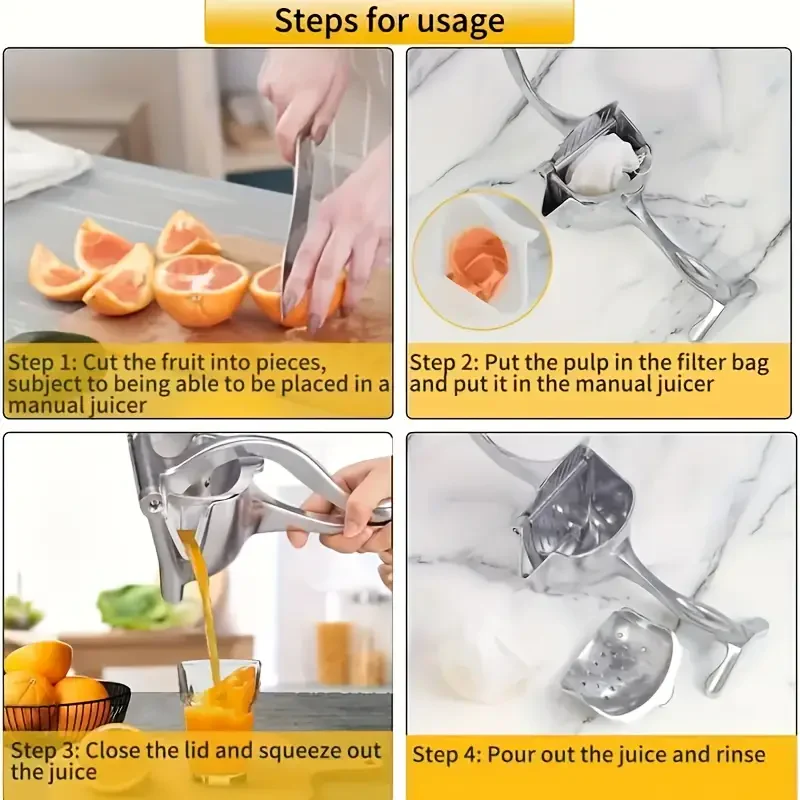 Steps for usage

Step 1: Cut the fruit into pieces, subject to being able to be placed in a manual juicer

Step 2: Put the pulp in the filter bag and put it in the manual juicer

Step 3: Close the lid and squeeze out the juice

Step 4: Pour out the juice and rinse